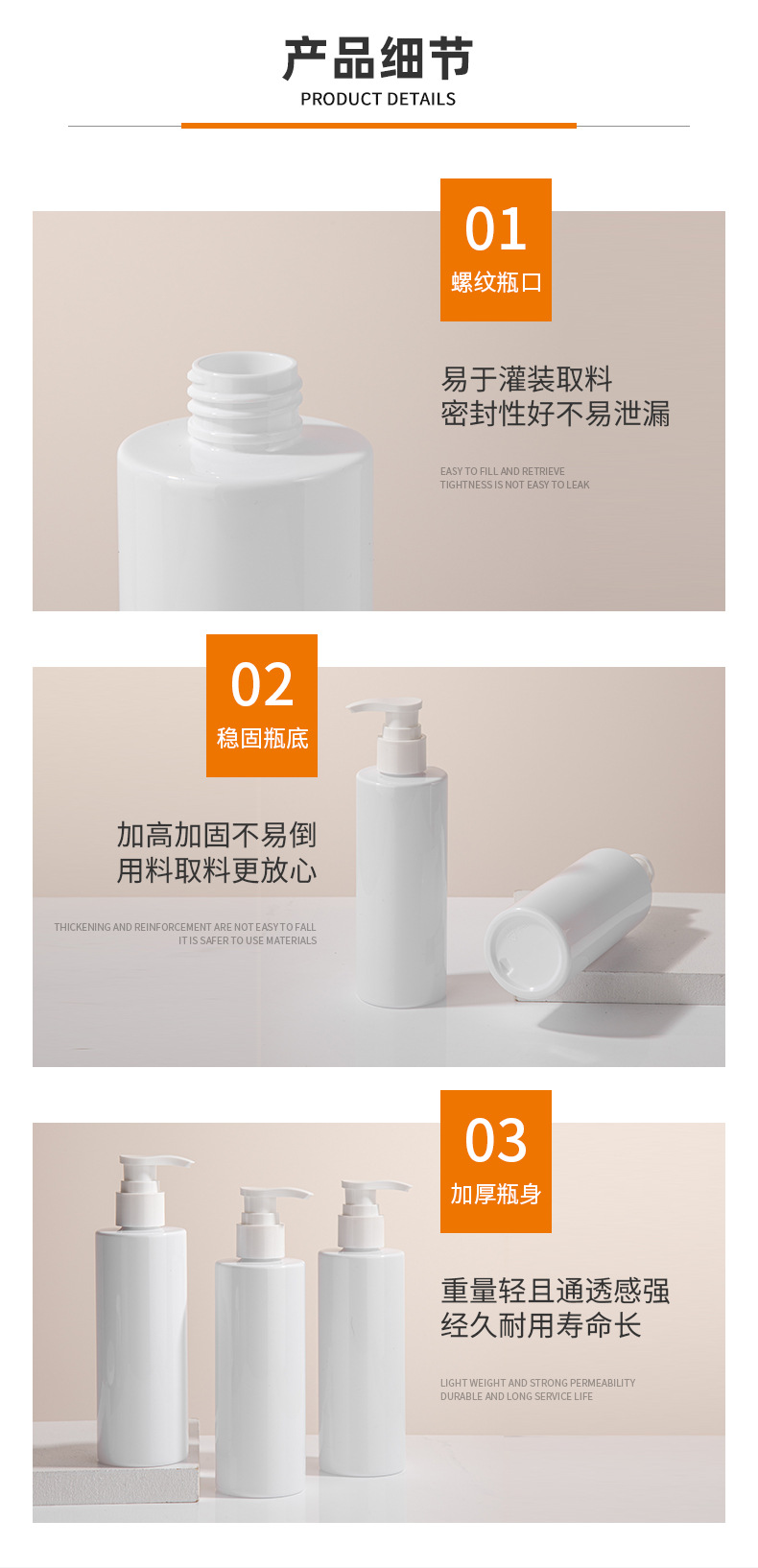 产品细节
PRODUCT DETAILS

01
螺纹瓶口

易于灌装取料
密封性好不易泄漏

EASY TO FILL AND RETRIEVE
TIGHTNESS IS NOT EASY TO LEAK

02
稳固瓶底

加高加固不易倒
用料取料更放心

THICKENING AND REINFORCEMENT ARE NOT EASY TO FALL
IT IS SAFER TO USE MATERIALS

03
加厚瓶身

重量轻且通透感强
经久耐用寿命长

LIGHT WEIGHT AND STRONG PERMEABILITY
DURABLE AND LONG SERVICE LIFE